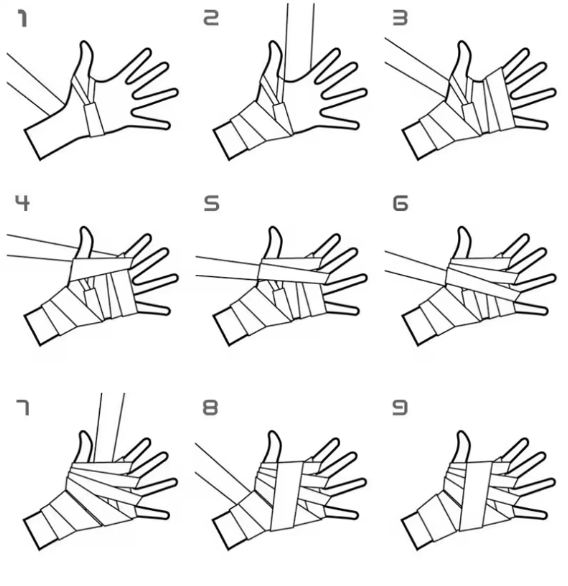 1

2

3

4

5

6

7

8

9